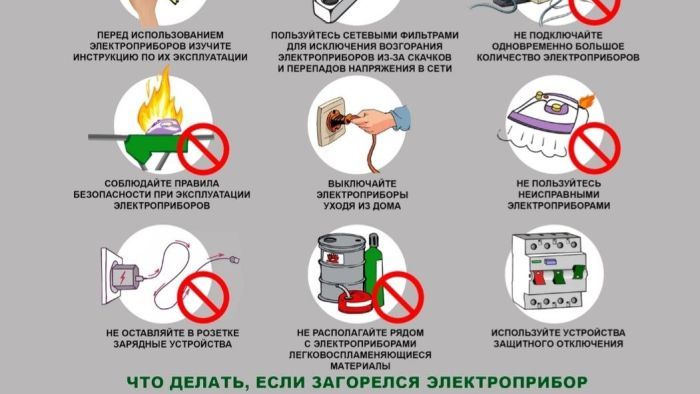 ПЕРЕД ИСПОЛЬЗОВАНИЕМ ЭЛЕКТРОПРИБОРОВ ИЗУЧИТЕ ИНСТРУКЦИЮ ПО ИХ ЭКСПЛУАТАЦИИ

ПОЛЬЗУЙТЕСЬ СЕТЕВЫМИ ФИЛЬТРАМИ ДЛЯ ИСКЛЮЧЕНИЯ ВОЗГОРАНИЯ ЭЛЕКТРОПРИБОРОВ ИЗ-ЗА СКАЧКОВ И ПЕРЕПАДОВ НАПРЯЖЕНИЯ В СЕТИ

НЕ ПОДКЛЮЧАЙТЕ ОДНОВРЕМЕННО БОЛЬШОЕ КОЛИЧЕСТВО ЭЛЕКТРОПРИБОРОВ

СОБЛЮДАЙТЕ ПРАВИЛА БЕЗОПАСНОСТИ ПРИ ЭКСПЛУАТАЦИИ ЭЛЕКТРОПРИБОРОВ

ВЫКЛЮЧАЙТЕ ЭЛЕКТРОПРИБОРЫ УХОДЯ ИЗ ДОМА

НЕ ПОЛЬЗУЙТЕСЬ НЕИСПРАВНЫМИ ЭЛЕКТРОПРИБОРАМИ

НЕ ОСТАВЛЯЙТЕ В РОЗЕТКЕ ЗАРЯДНЫЕ УСТРОЙСТВА

НЕ РАСПОЛАГАЙТЕ РЯДОМ С ЭЛЕКТРОПРИБОРАМИ ЛЕГКОВОСПЛАМЕНЯЮЩИЕСЯ МАТЕРИАЛЫ

ИСПОЛЬЗУЙТЕ УСТРОЙСТВА ЗАЩИТНОГО ОТКЛЮЧЕНИЯ

ЧТО ДЕЛАТЬ, ЕСЛИ ЗАГОРЕЛСЯ ЭЛЕКТРОПРИБОР